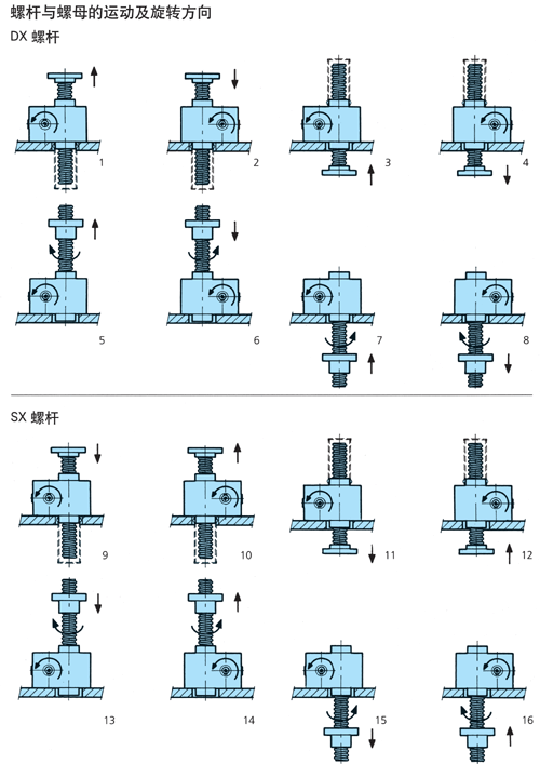 螺杆与螺母的运动及旋转方向

DX 螺杆

1 2 3 4

5 6 7 8

SX 螺杆

9 10 11 12

13 14 15 16